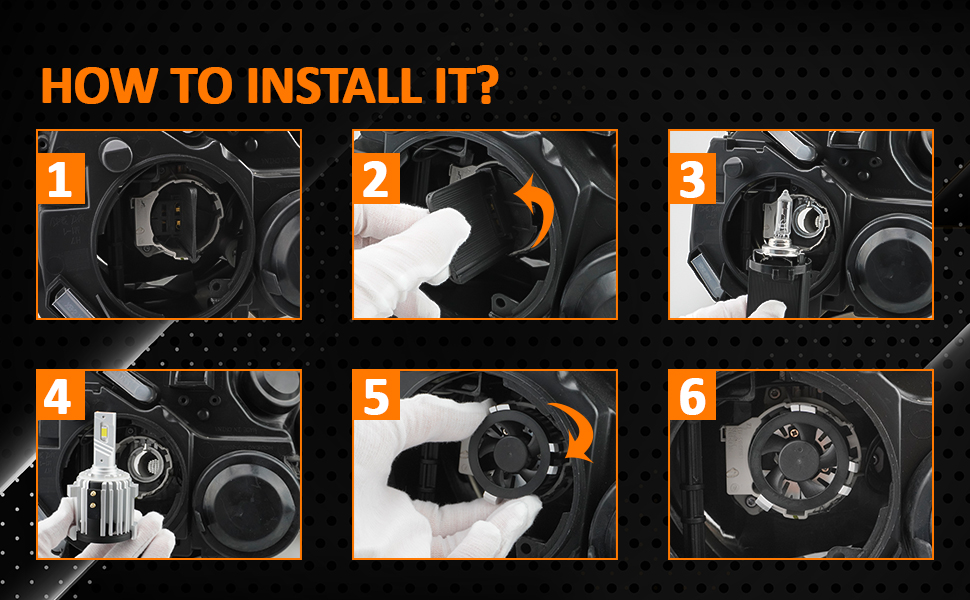 HOW TO INSTALL IT?

1

2

3

4

5

6